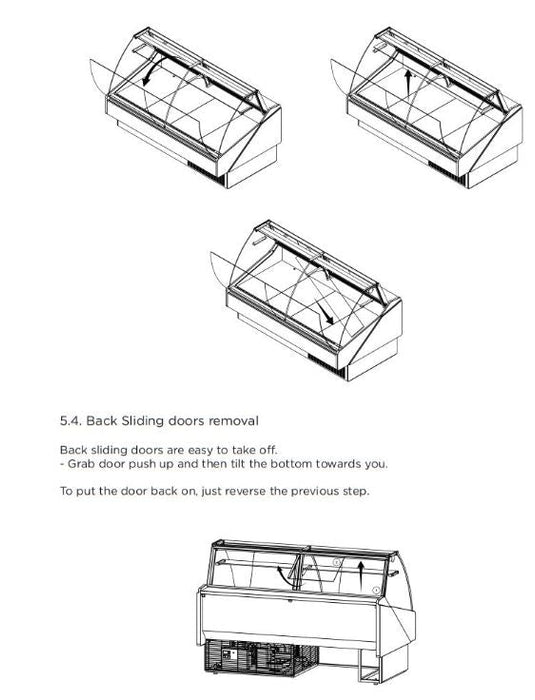 5.4. Back Sliding doors removal

Back sliding doors are easy to take off.
- Grab door push up and then tilt the bottom towards you.

To put the door back on, just reverse the previous step.