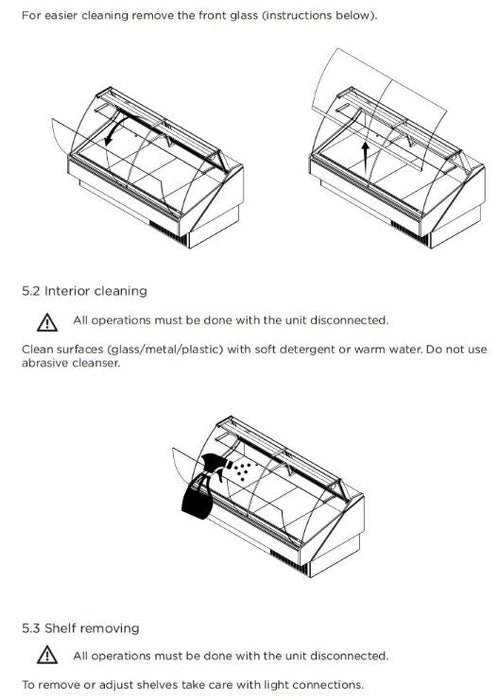 For easier cleaning remove the front glass (instructions below).

5.2 Interior cleaning

All operations must be done with the unit disconnected.

Clean surfaces (glass/metal/plastic) with soft detergent or warm water. Do not use abrasive cleanser.

5.3 Shelf removing

All operations must be done with the unit disconnected.

To remove or adjust shelves take care with light connections.