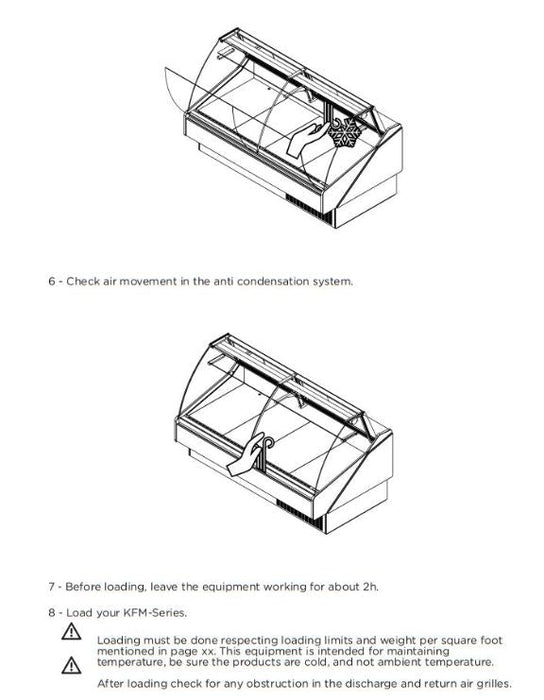 6 - Check air movement in the anti condensation system.

7 - Before loading, leave the equipment working for about 2h.

8 - Load your KFM-Series.

Loading must be done respecting loading limits and weight per square foot mentioned in page xx. This equipment is intended for maintaining temperature, be sure the products are cold, and not ambient temperature.

After loading check for any obstruction in the discharge and return air grilles.