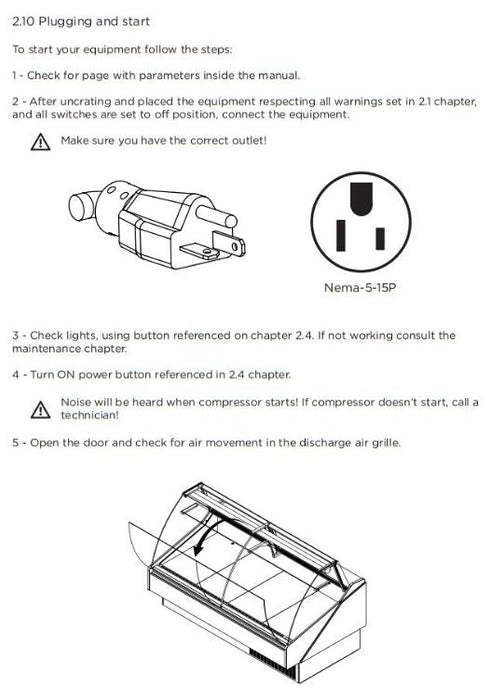 2.10 Plugging and start

To start your equipment follow the steps:

1 - Check for page with parameters inside the manual.

2 - After uncrating and placed the equipment respecting all warnings set in 2.1 chapter, and all switches are set to off position, connect the equipment.

Make sure you have the correct outlet!

Nema-5-15P

3 - Check lights, using button referenced on chapter 2.4. If not working consult the maintenance chapter.

4 - Turn ON power button referenced in 2.4 chapter.

Noise will be heard when compressor starts! If compressor doesn't start, call a technician!

5 - Open the door and check for air movement in the discharge air grille.