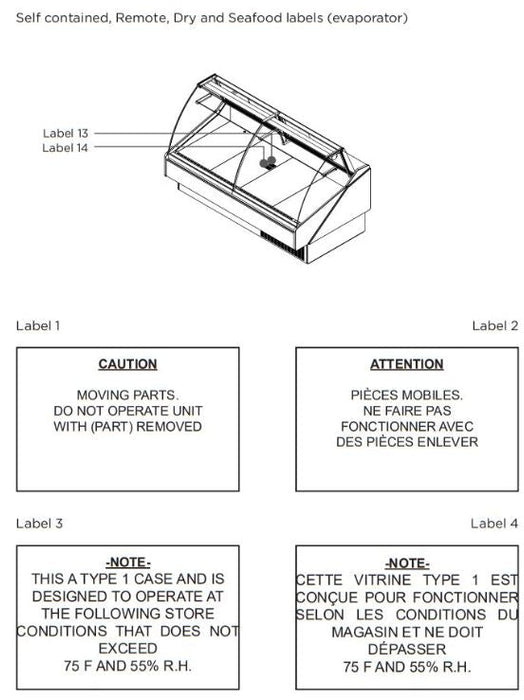 Self contained, Remote, Dry and Seafood labels (evaporator)

Label 13
Label 14

Label 1

CAUTION

MOVING PARTS.
DO NOT OPERATE UNIT
WITH (PART) REMOVED

Label 2

ATTENTION

PIÈCES MOBILES.
NE FAIRE PAS
FONCTIONNER AVEC
DES PIÈCES ENLEVER

Label 3

-NOTE-
THIS A TYPE 1 CASE AND IS DESIGNED TO OPERATE AT THE FOLLOWING STORE CONDITIONS THAT DOES NOT EXCEED
75 F AND 55% R.H.

Label 4

-NOTE-
CETTE VITRINE TYPE 1 EST CONÇUE POUR FONCTIONNER SELON LES CONDITIONS DU MAGASIN ET NE DOIT DÉPASSER
75 F AND 55% R.H.