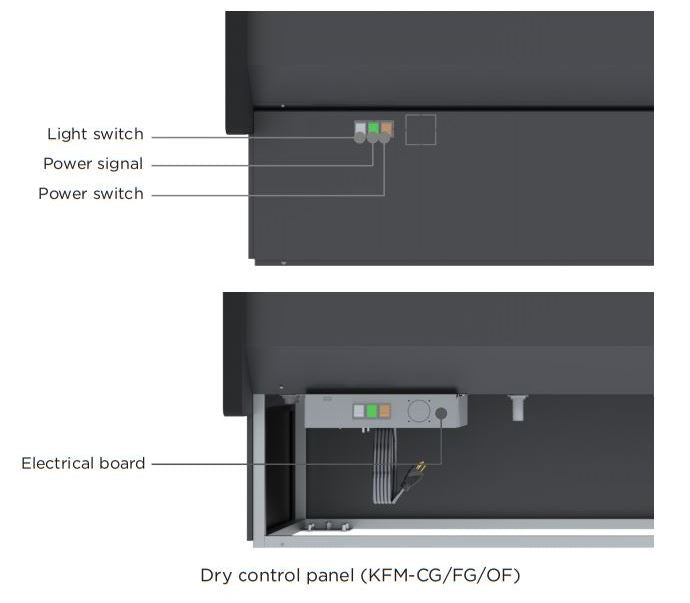 Light switch
Power signal
Power switch

Electrical board

Dry control panel (KFM-CG/FG/OF)