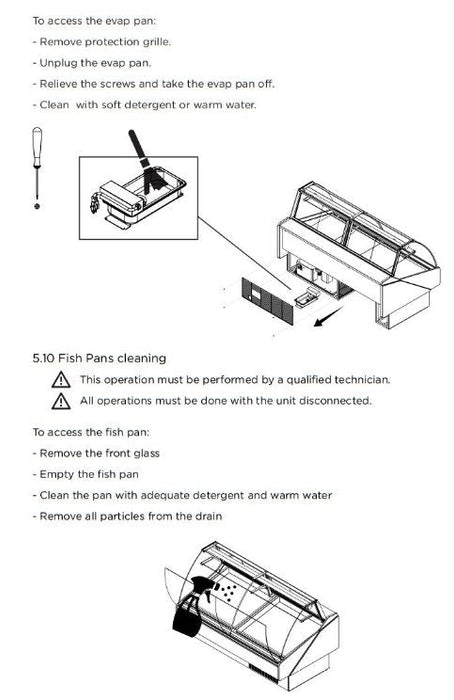 To access the evap pan:
- Remove protection grille.
- Unplug the evap pan.
- Relieve the screws and take the evap pan off.
- Clean with soft detergent or warm water.

5.10 Fish Pans cleaning
This operation must be performed by a qualified technician.
All operations must be done with the unit disconnected.

To access the fish pan:
- Remove the front glass
- Empty the fish pan
- Clean the pan with adequate detergent and warm water
- Remove all particles from the drain