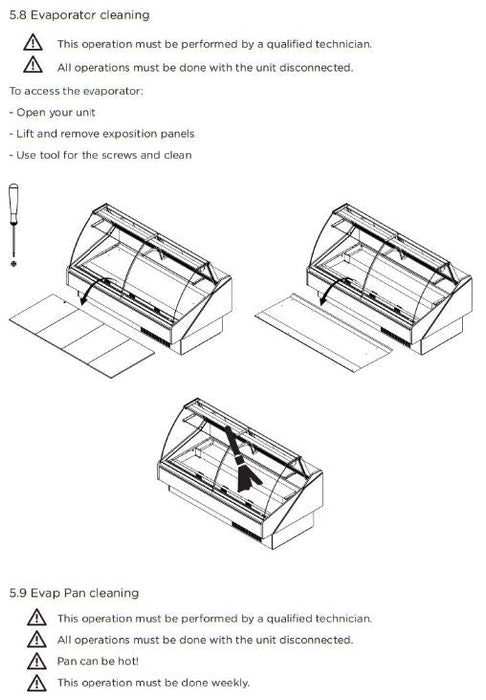 5.8 Evaporator cleaning

This operation must be performed by a qualified technician.

All operations must be done with the unit disconnected.

To access the evaporator:

- Open your unit

- Lift and remove exposition panels

- Use tool for the screws and clean

5.9 Evap Pan cleaning

This operation must be performed by a qualified technician.

All operations must be done with the unit disconnected.

Pan can be hot!

This operation must be done weekly.