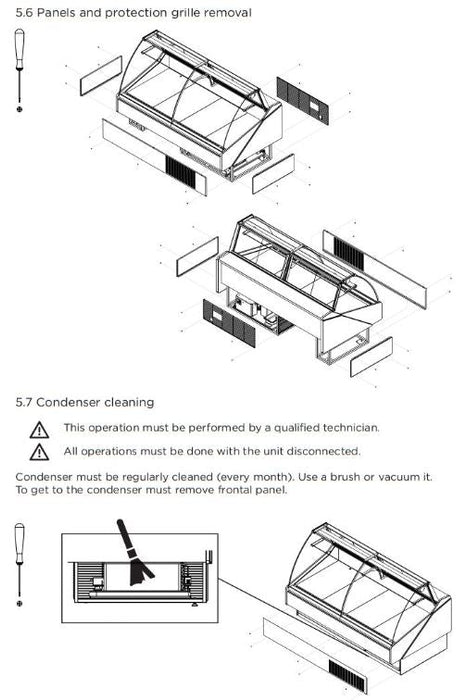 5.6 Panels and protection grille removal

5.7 Condenser cleaning

This operation must be performed by a qualified technician.

All operations must be done with the unit disconnected.

Condenser must be regularly cleaned (every month). Use a brush or vacuum it. To get to the condenser must remove frontal panel.