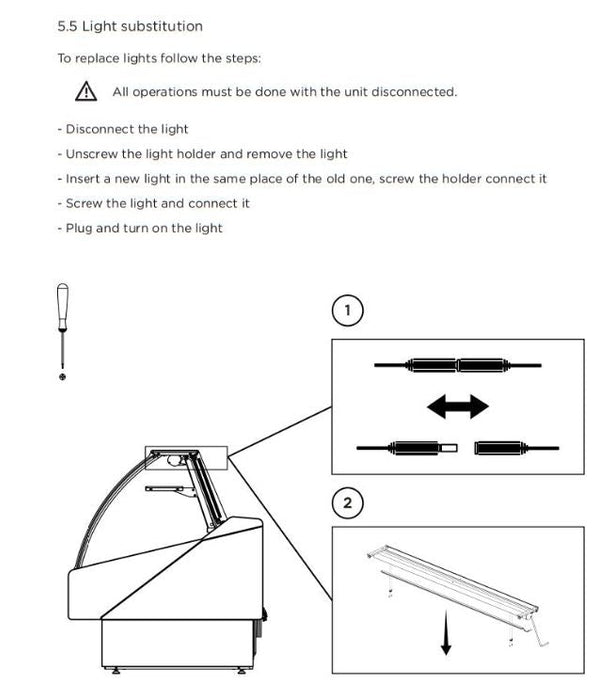 5.5 Light substitution

To replace lights follow the steps:

All operations must be done with the unit disconnected.

- Disconnect the light
- Unscrew the light holder and remove the light
- Insert a new light in the same place of the old one, screw the holder connect it
- Screw the light and connect it
- Plug and turn on the light

1

2