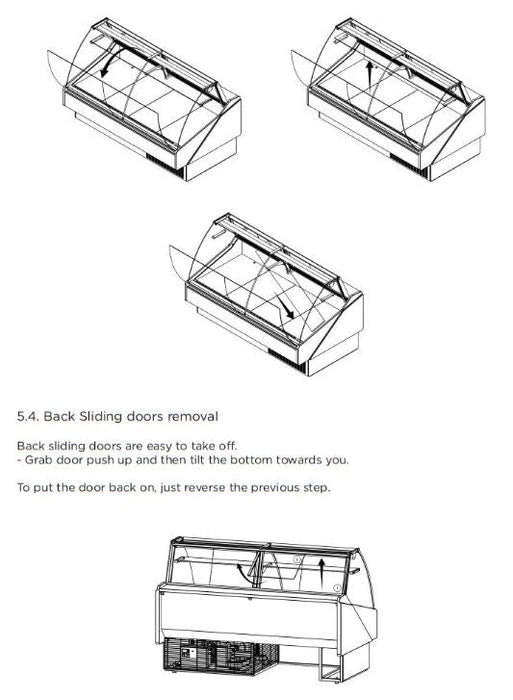 5.4. Back Sliding doors removal

Back sliding doors are easy to take off.
- Grab door push up and then tilt the bottom towards you.

To put the door back on, just reverse the previous step.