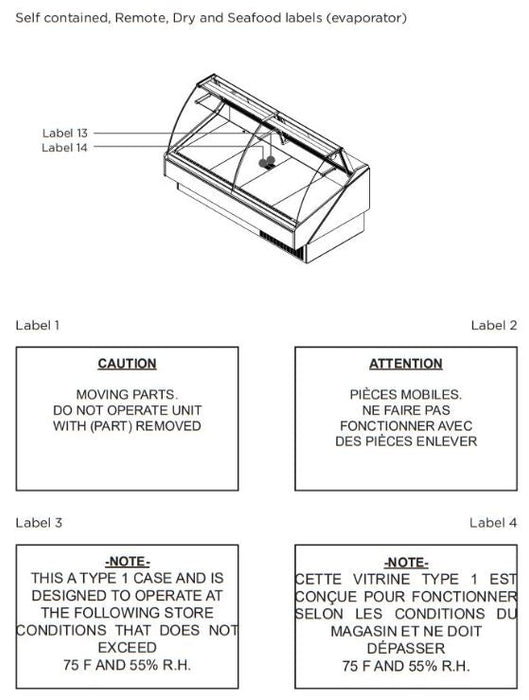 Self contained, Remote, Dry and Seafood labels (evaporator)

Label 13
Label 14

Label 1

CAUTION

MOVING PARTS.
DO NOT OPERATE UNIT
WITH (PART) REMOVED

Label 2

ATTENTION

PIÈCES MOBILES.
NE FAIRE PAS
FONCTIONNER AVEC
DES PIÈCES ENLEVER

Label 3

-NOTE-
THIS A TYPE 1 CASE AND IS
DESIGNED TO OPERATE AT
THE FOLLOWING STORE
CONDITIONS THAT DOES NOT
EXCEED
75 F AND 55% R.H.

Label 4

-NOTE-
CETTE VITRINE TYPE 1 EST
CONÇUE POUR FONCTIONNER
SELON LES CONDITIONS DU
MAGASIN ET NE DOIT
DÉPASSER
75 F AND 55% R.H.