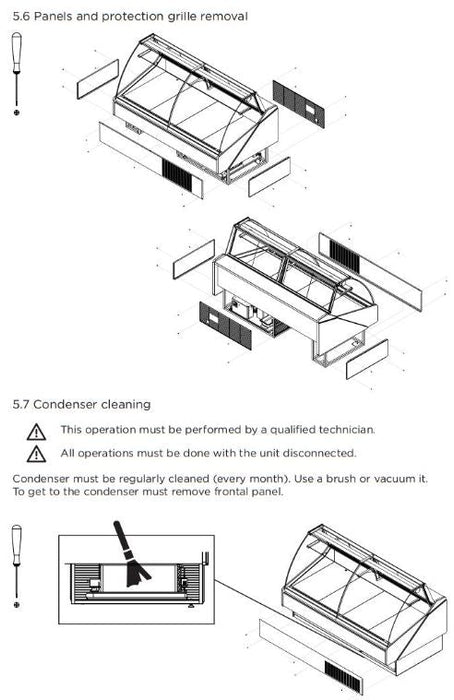 5.6 Panels and protection grille removal

5.7 Condenser cleaning

This operation must be performed by a qualified technician.

All operations must be done with the unit disconnected.

Condenser must be regularly cleaned (every month). Use a brush or vacuum it. To get to the condenser must remove frontal panel.