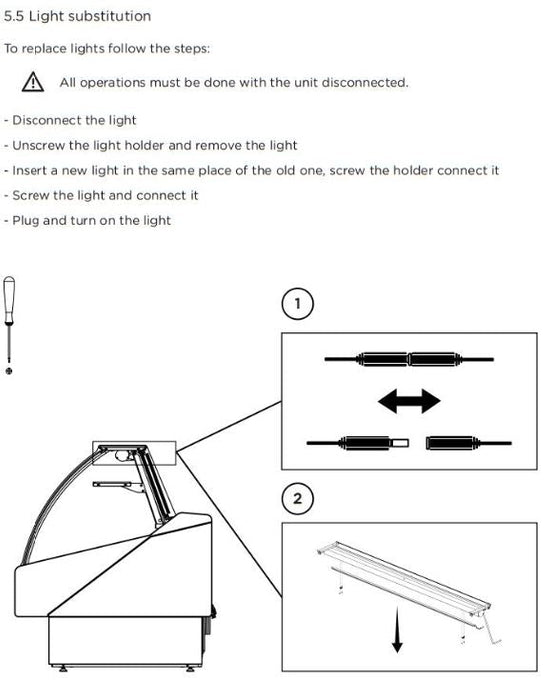 5.5 Light substitution

To replace lights follow the steps:

All operations must be done with the unit disconnected.

- Disconnect the light
- Unscrew the light holder and remove the light
- Insert a new light in the same place of the old one, screw the holder connect it
- Screw the light and connect it
- Plug and turn on the light

1

2