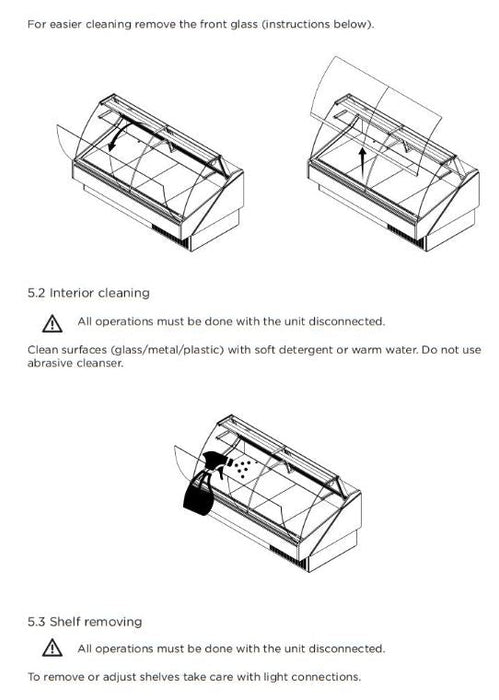 For easier cleaning remove the front glass (instructions below).

5.2 Interior cleaning

All operations must be done with the unit disconnected.

Clean surfaces (glass/metal/plastic) with soft detergent or warm water. Do not use abrasive cleanser.

5.3 Shelf removing

All operations must be done with the unit disconnected.

To remove or adjust shelves take care with light connections.