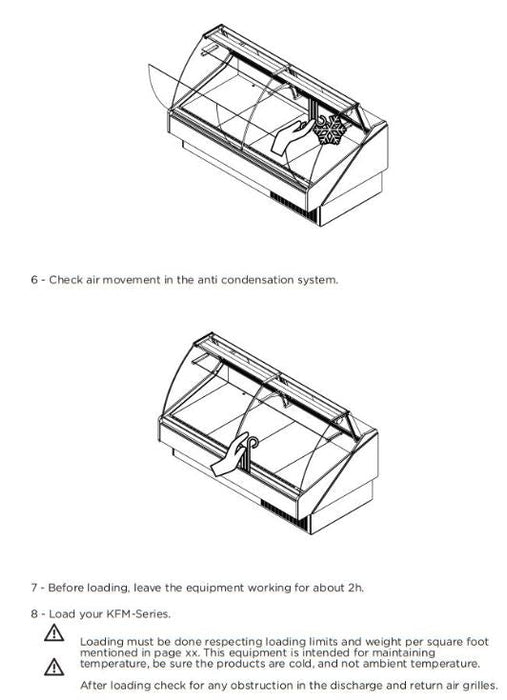 6 - Check air movement in the anti condensation system.

7 - Before loading, leave the equipment working for about 2h.

8 - Load your KFM-Series.

Loading must be done respecting loading limits and weight per square foot mentioned in page xx. This equipment is intended for maintaining temperature, be sure the products are cold, and not ambient temperature.

After loading check for any obstruction in the discharge and return air grilles.