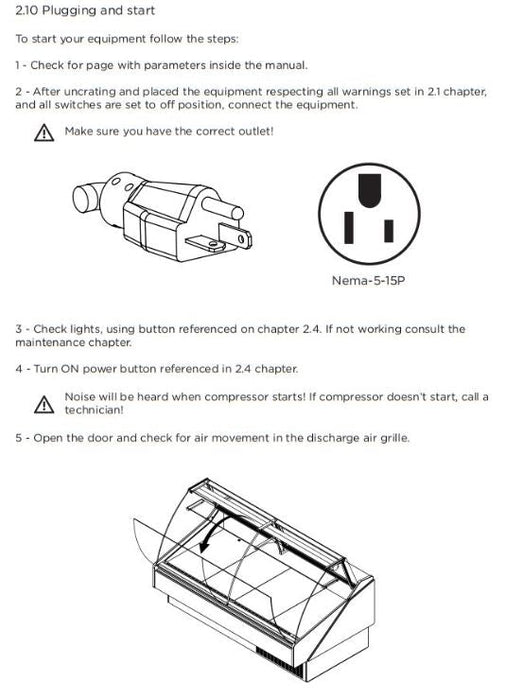 2.10 Plugging and start

To start your equipment follow the steps:

1 - Check for page with parameters inside the manual.

2 - After uncrating and placed the equipment respecting all warnings set in 2.1 chapter, and all switches are set to off position, connect the equipment.

Make sure you have the correct outlet!

Nema-5-15P

3 - Check lights, using button referenced on chapter 2.4. If not working consult the maintenance chapter.

4 - Turn ON power button referenced in 2.4 chapter.

Noise will be heard when compressor starts! If compressor doesn't start, call a technician!

5 - Open the door and check for air movement in the discharge air grille.