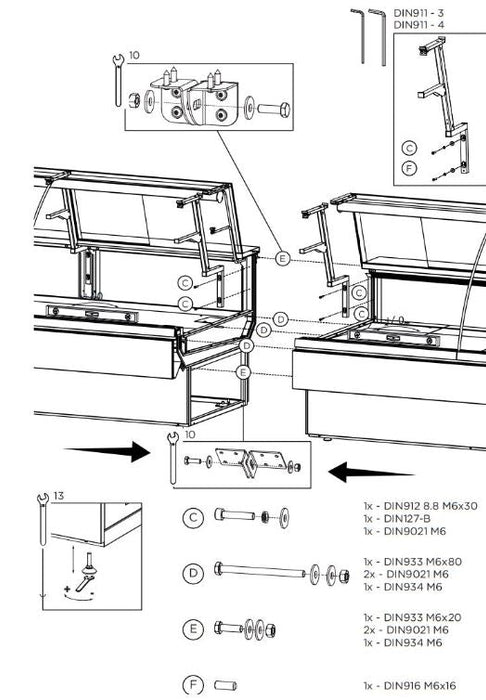 DIN911 - 3
DIN911 - 4

10

C
F

E
C
C
D
D
D
E
C
C

10

13

+ -

C
1x - DIN912 8.8 M6x30
1x - DIN127-B
1x - DIN9021 M6

D
1x - DIN933 M6x80
2x - DIN9021 M6
1x - DIN934 M6

E
1x - DIN933 M6x20
2x - DIN9021 M6
1x - DIN934 M6

F
1x - DIN916 M6x16