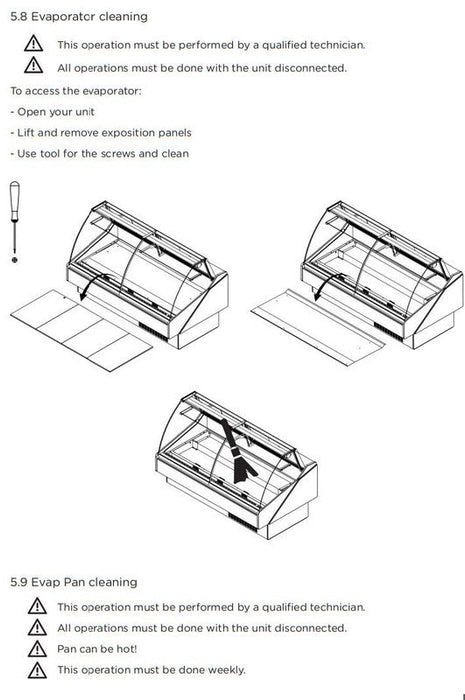 5.8 Evaporator cleaning

This operation must be performed by a qualified technician.

All operations must be done with the unit disconnected.

To access the evaporator:

- Open your unit

- Lift and remove exposition panels

- Use tool for the screws and clean

5.9 Evap Pan cleaning

This operation must be performed by a qualified technician.

All operations must be done with the unit disconnected.

Pan can be hot!

This operation must be done weekly.