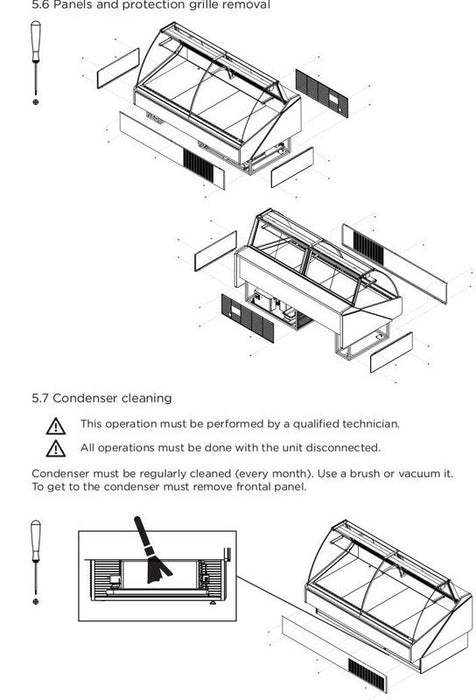 5.6 Panels and protection grille removal

5.7 Condenser cleaning

This operation must be performed by a qualified technician.

All operations must be done with the unit disconnected.

Condenser must be regularly cleaned (every month). Use a brush or vacuum it. To get to the condenser must remove frontal panel.