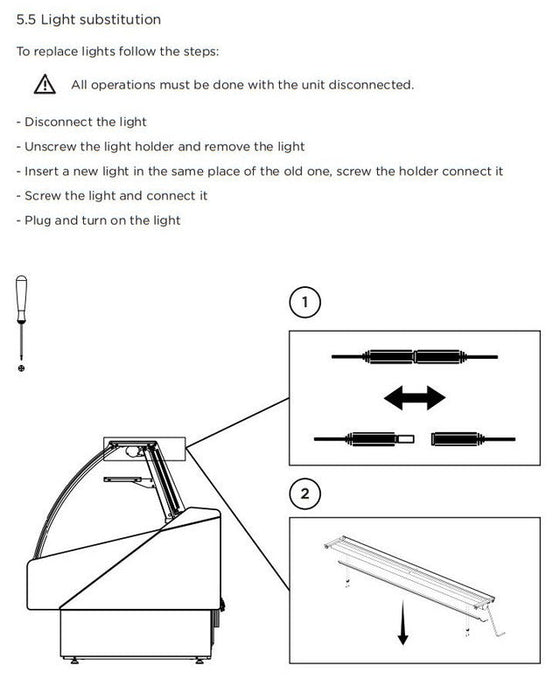 5.5 Light substitution

To replace lights follow the steps:

All operations must be done with the unit disconnected.

- Disconnect the light
- Unscrew the light holder and remove the light
- Insert a new light in the same place of the old one, screw the holder connect it
- Screw the light and connect it
- Plug and turn on the light

1

2