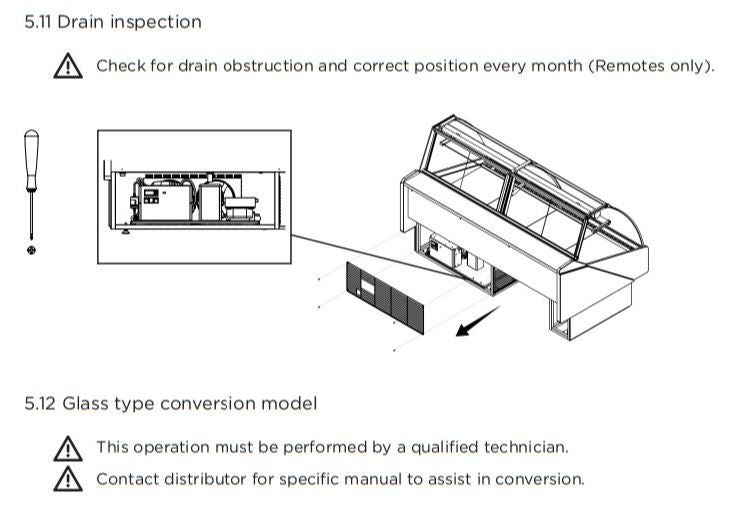 5.11 Drain inspection

Check for drain obstruction and correct position every month (Remotes only).

5.12 Glass type conversion model

This operation must be performed by a qualified technician.

Contact distributor for specific manual to assist in conversion.