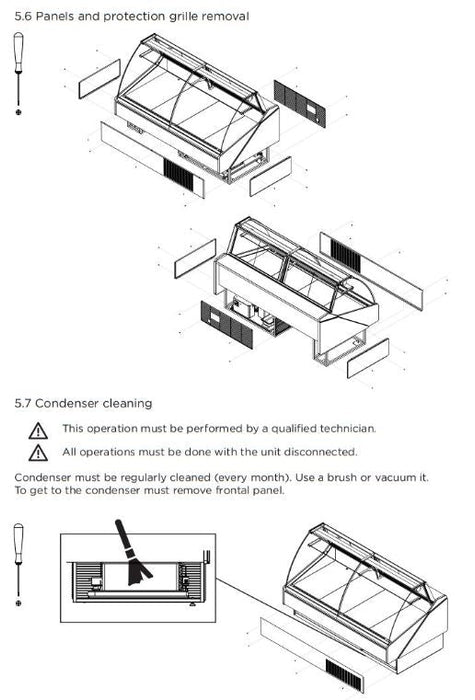 5.6 Panels and protection grille removal

5.7 Condenser cleaning

This operation must be performed by a qualified technician.

All operations must be done with the unit disconnected.

Condenser must be regularly cleaned (every month). Use a brush or vacuum it. To get to the condenser must remove frontal panel.