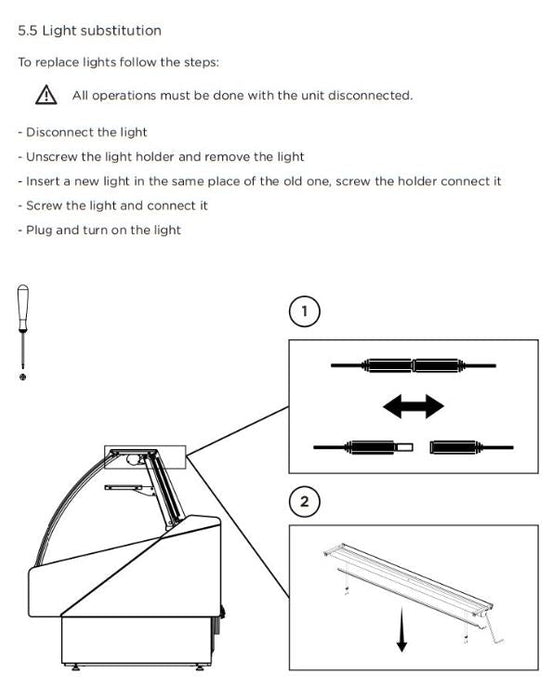 5.5 Light substitution

To replace lights follow the steps:

All operations must be done with the unit disconnected.

- Disconnect the light
- Unscrew the light holder and remove the light
- Insert a new light in the same place of the old one, screw the holder connect it
- Screw the light and connect it
- Plug and turn on the light

1

2