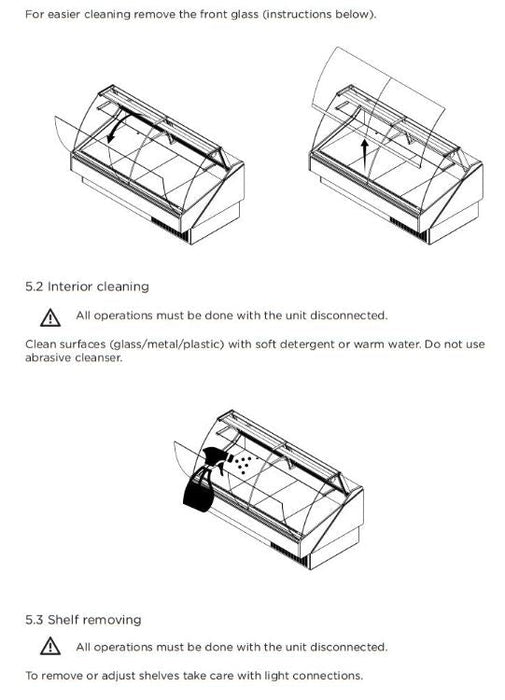 For easier cleaning remove the front glass (instructions below).

5.2 Interior cleaning

All operations must be done with the unit disconnected.

Clean surfaces (glass/metal/plastic) with soft detergent or warm water. Do not use abrasive cleanser.

5.3 Shelf removing

All operations must be done with the unit disconnected.

To remove or adjust shelves take care with light connections.