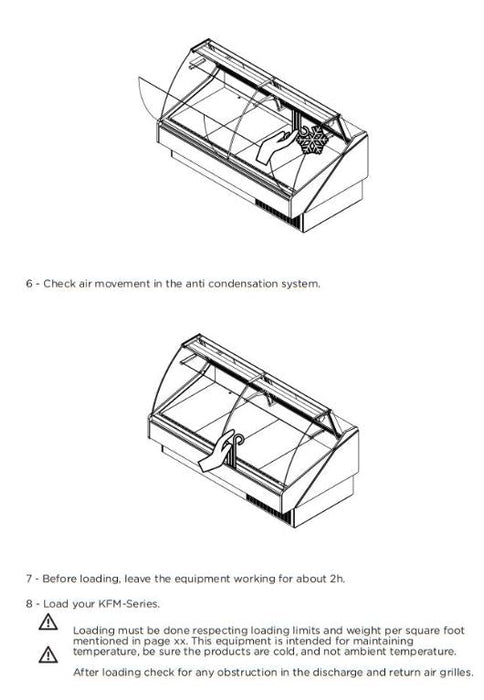 6 - Check air movement in the anti condensation system.

7 - Before loading, leave the equipment working for about 2h.

8 - Load your KFM-Series.

Loading must be done respecting loading limits and weight per square foot mentioned in page xx. This equipment is intended for maintaining temperature, be sure the products are cold, and not ambient temperature.

After loading check for any obstruction in the discharge and return air grilles.