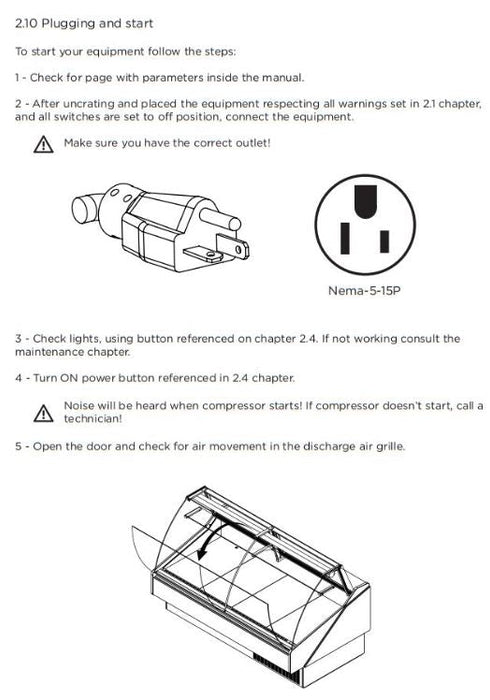 2.10 Plugging and start

To start your equipment follow the steps:

1 - Check for page with parameters inside the manual.

2 - After uncrating and placed the equipment respecting all warnings set in 2.1 chapter, and all switches are set to off position, connect the equipment.

Make sure you have the correct outlet!

Nema-5-15P

3 - Check lights, using button referenced on chapter 2.4. If not working consult the maintenance chapter.

4 - Turn ON power button referenced in 2.4 chapter.

Noise will be heard when compressor starts! If compressor doesn't start, call a technician!

5 - Open the door and check for air movement in the discharge air grille.