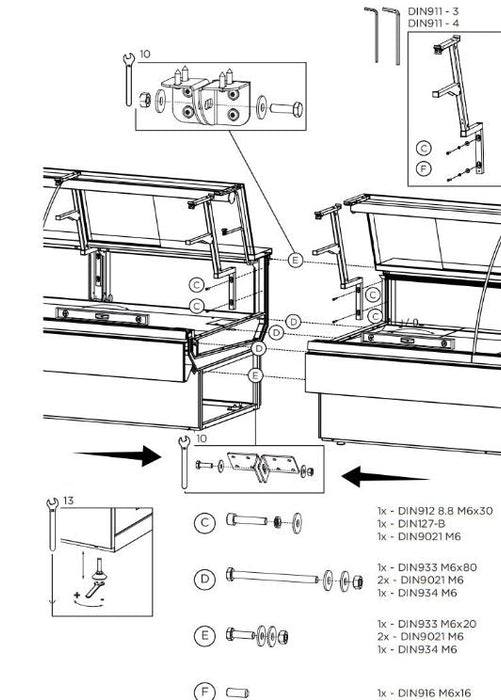 DIN911 - 3
DIN911 - 4

10

C
F

E
C
C
D
D
D
E

C
C

10

13

+
-

C
1x - DIN912 8.8 M6x30
1x - DIN127-B
1x - DIN9021 M6

D
1x - DIN933 M6x80
2x - DIN9021 M6
1x - DIN934 M6

E
1x - DIN933 M6x20
2x - DIN9021 M6
1x - DIN934 M6

F
1x - DIN916 M6x16