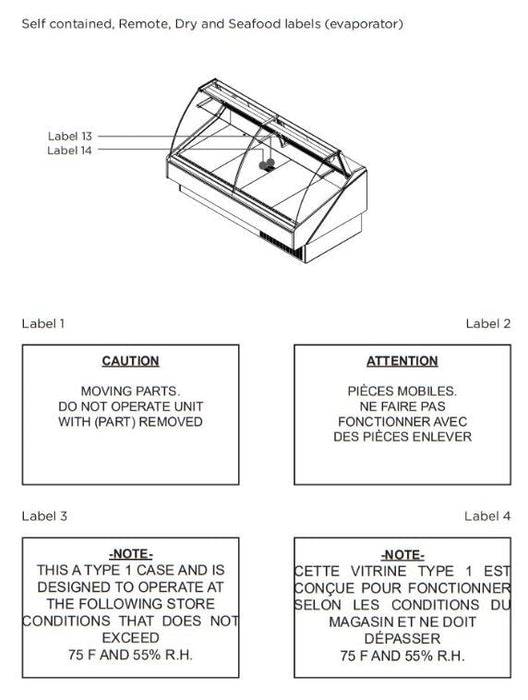 Self contained, Remote, Dry and Seafood labels (evaporator)

Label 13
Label 14

Label 1

CAUTION

MOVING PARTS.
DO NOT OPERATE UNIT
WITH (PART) REMOVED

Label 2

ATTENTION

PIÈCES MOBILES.
NE FAIRE PAS
FONCTIONNER AVEC
DES PIÈCES ENLEVER

Label 3

-NOTE-
THIS A TYPE 1 CASE AND IS
DESIGNED TO OPERATE AT
THE FOLLOWING STORE
CONDITIONS THAT DOES NOT
EXCEED
75 F AND 55% R.H.

Label 4

-NOTE-
CETTE VITRINE TYPE 1 EST
CONÇUE POUR FONCTIONNER
SELON LES CONDITIONS DU
MAGASIN ET NE DOIT
DÉPASSER
75 F AND 55% R.H.