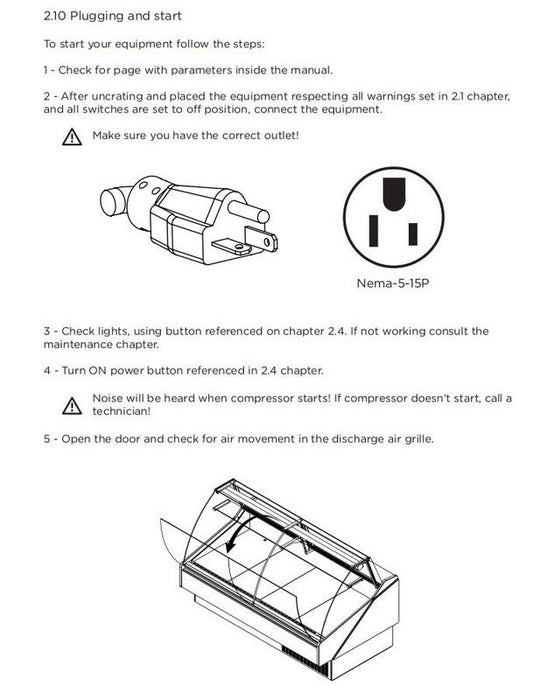 2.10 Plugging and start

To start your equipment follow the steps:

1 - Check for page with parameters inside the manual.

2 - After uncrating and placed the equipment respecting all warnings set in 2.1 chapter, and all switches are set to off position, connect the equipment.

Make sure you have the correct outlet!

Nema-5-15P

3 - Check lights, using button referenced on chapter 2.4. If not working consult the maintenance chapter.

4 - Turn ON power button referenced in 2.4 chapter.

Noise will be heard when compressor starts! If compressor doesn't start, call a technician!

5 - Open the door and check for air movement in the discharge air grille.