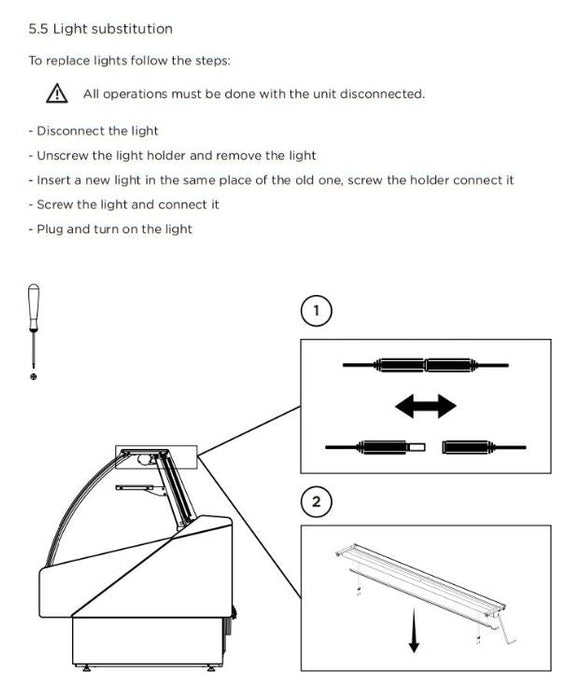 5.5 Light substitution

To replace lights follow the steps:

All operations must be done with the unit disconnected.

- Disconnect the light
- Unscrew the light holder and remove the light
- Insert a new light in the same place of the old one, screw the holder connect it
- Screw the light and connect it
- Plug and turn on the light

1

2