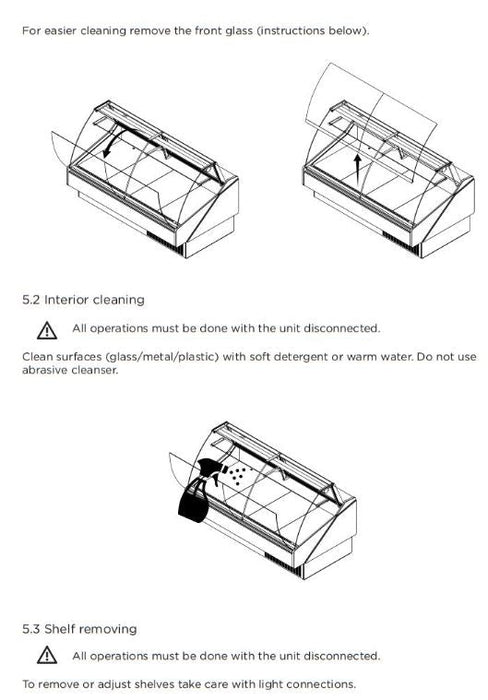 For easier cleaning remove the front glass (instructions below).

5.2 Interior cleaning

All operations must be done with the unit disconnected.

Clean surfaces (glass/metal/plastic) with soft detergent or warm water. Do not use abrasive cleanser.

5.3 Shelf removing

All operations must be done with the unit disconnected.

To remove or adjust shelves take care with light connections.