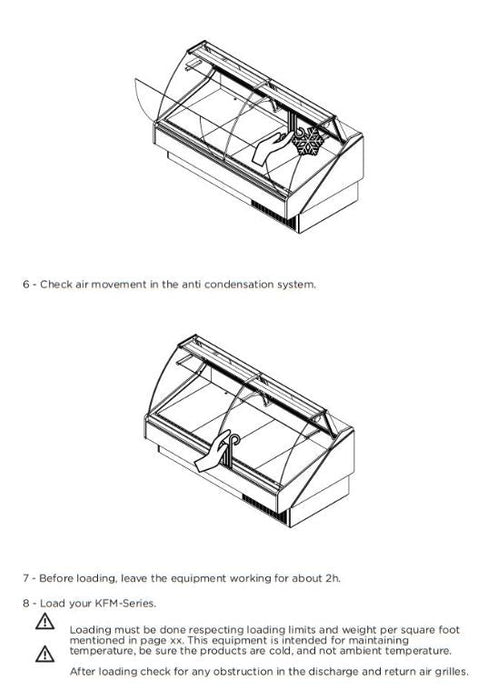 6 - Check air movement in the anti condensation system.

7 - Before loading, leave the equipment working for about 2h.

8 - Load your KFM-Series.

Loading must be done respecting loading limits and weight per square foot mentioned in page xx. This equipment is intended for maintaining temperature, be sure the products are cold, and not ambient temperature.

After loading check for any obstruction in the discharge and return air grilles.