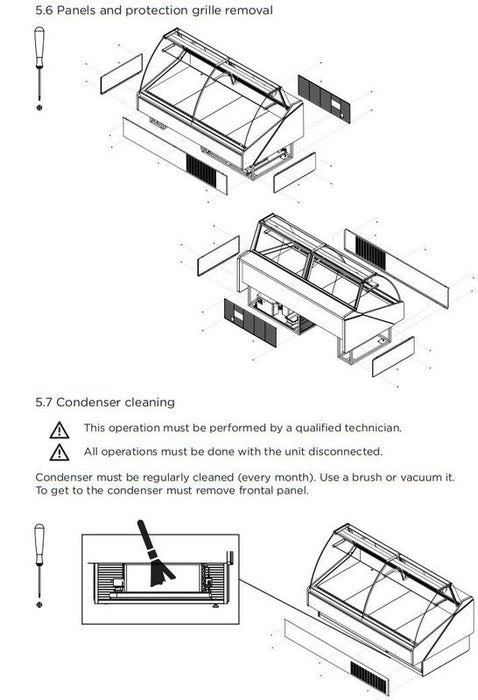 5.6 Panels and protection grille removal

5.7 Condenser cleaning

This operation must be performed by a qualified technician.

All operations must be done with the unit disconnected.

Condenser must be regularly cleaned (every month). Use a brush or vacuum it. To get to the condenser must remove frontal panel.