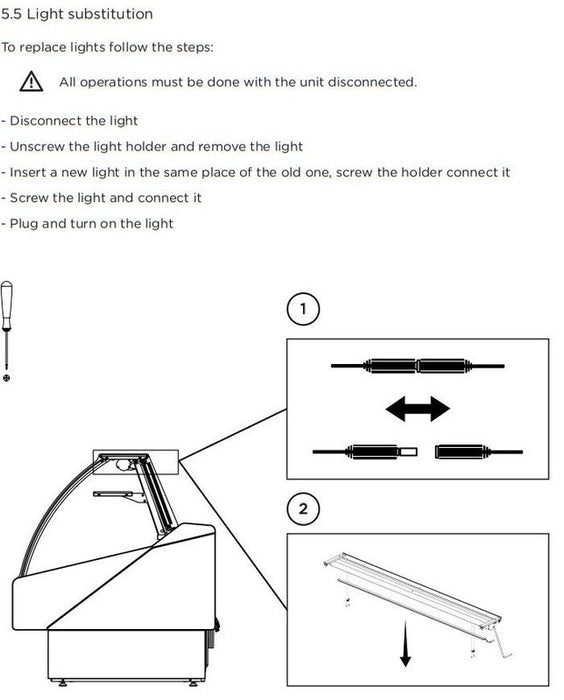 5.5 Light substitution

To replace lights follow the steps:

All operations must be done with the unit disconnected.

- Disconnect the light
- Unscrew the light holder and remove the light
- Insert a new light in the same place of the old one, screw the holder connect it
- Screw the light and connect it
- Plug and turn on the light

1

2