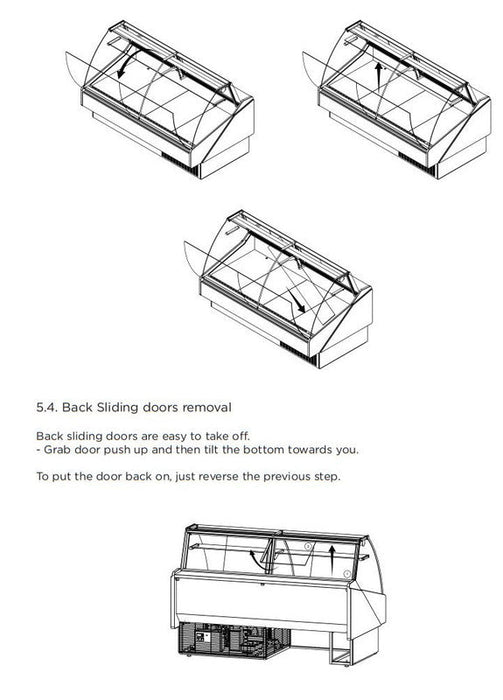 5.4. Back Sliding doors removal

Back sliding doors are easy to take off.
- Grab door push up and then tilt the bottom towards you.

To put the door back on, just reverse the previous step.