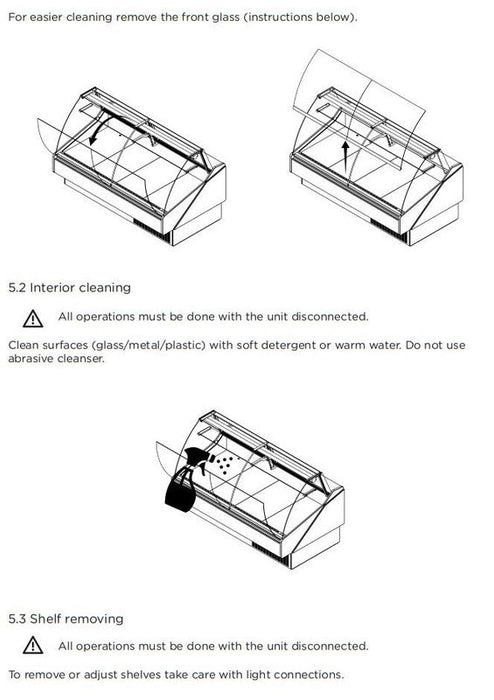 For easier cleaning remove the front glass (instructions below).

5.2 Interior cleaning

All operations must be done with the unit disconnected.

Clean surfaces (glass/metal/plastic) with soft detergent or warm water. Do not use abrasive cleanser.

5.3 Shelf removing

All operations must be done with the unit disconnected.

To remove or adjust shelves take care with light connections.