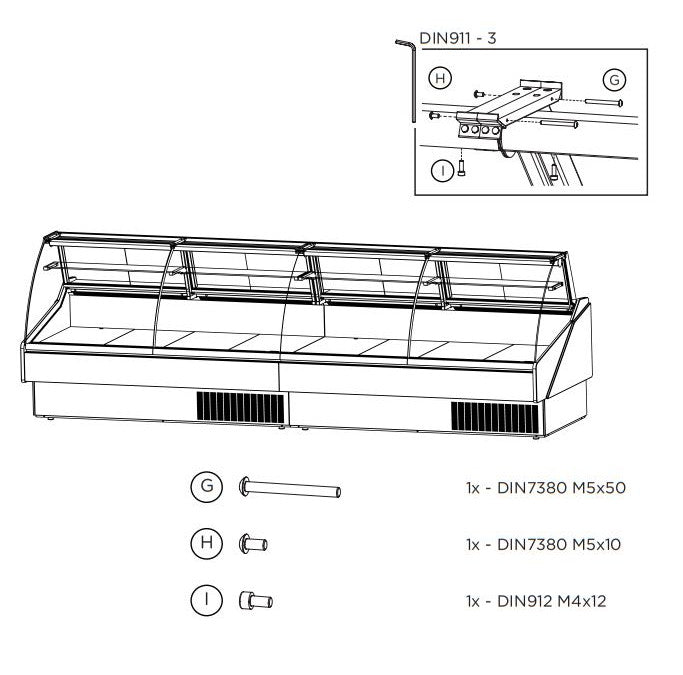 DIN911 - 3

H

G

I

G 1x - DIN7380 M5x50

H 1x - DIN7380 M5x10

I 1x - DIN912 M4x12