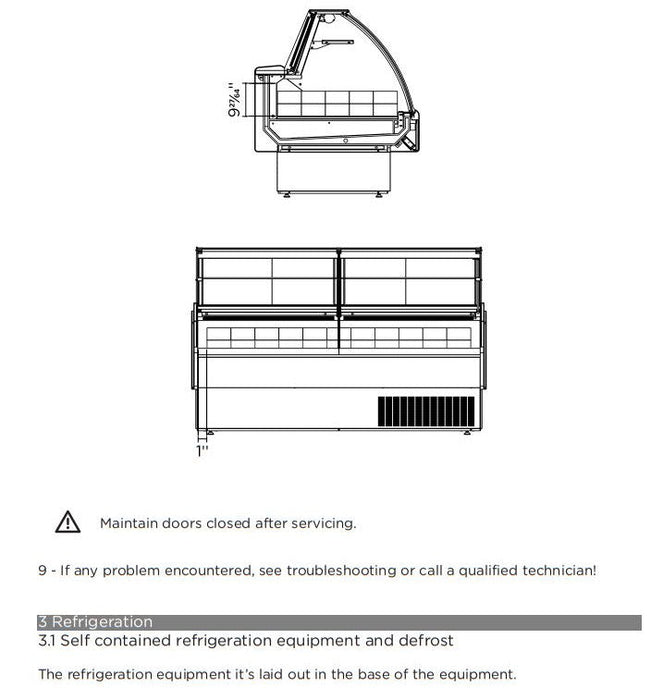 $9\frac{27}{64}$"

1"

Maintain doors closed after servicing.

9 - If any problem encountered, see troubleshooting or call a qualified technician!

3 Refrigeration
3.1 Self contained refrigeration equipment and defrost

The refrigeration equipment it's laid out in the base of the equipment.