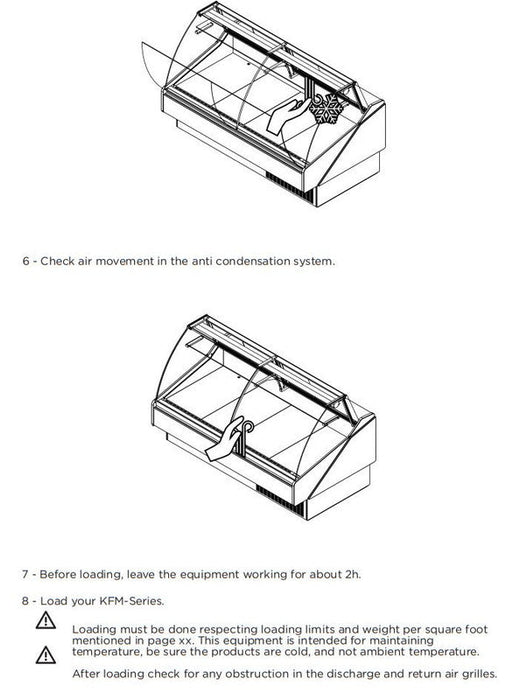 6 - Check air movement in the anti condensation system.

7 - Before loading, leave the equipment working for about 2h.

8 - Load your KFM-Series.

Loading must be done respecting loading limits and weight per square foot mentioned in page xx. This equipment is intended for maintaining temperature, be sure the products are cold, and not ambient temperature.

After loading check for any obstruction in the discharge and return air grilles.