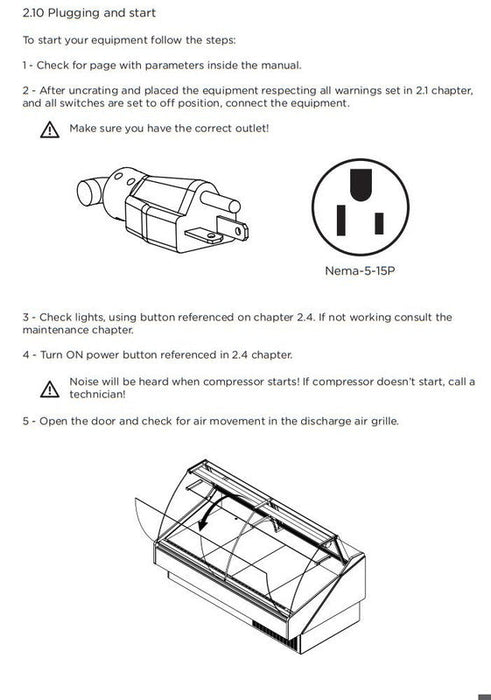 2.10 Plugging and start

To start your equipment follow the steps:

1 - Check for page with parameters inside the manual.

2 - After uncrating and placed the equipment respecting all warnings set in 2.1 chapter, and all switches are set to off position, connect the equipment.

Make sure you have the correct outlet!

Nema-5-15P

3 - Check lights, using button referenced on chapter 2.4. If not working consult the maintenance chapter.

4 - Turn ON power button referenced in 2.4 chapter.

Noise will be heard when compressor starts! If compressor doesn't start, call a technician!

5 - Open the door and check for air movement in the discharge air grille.