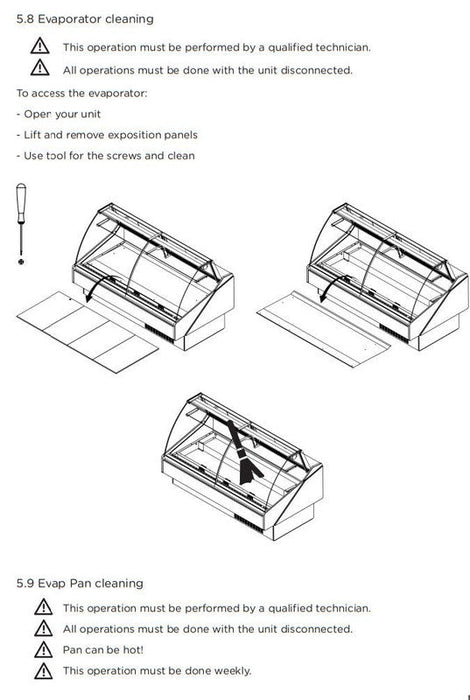 5.8 Evaporator cleaning

This operation must be performed by a qualified technician.

All operations must be done with the unit disconnected.

To access the evaporator:

- Open your unit

- Lift and remove exposition panels

- Use tool for the screws and clean

5.9 Evap Pan cleaning

This operation must be performed by a qualified technician.

All operations must be done with the unit disconnected.

Pan can be hot!

This operation must be done weekly.