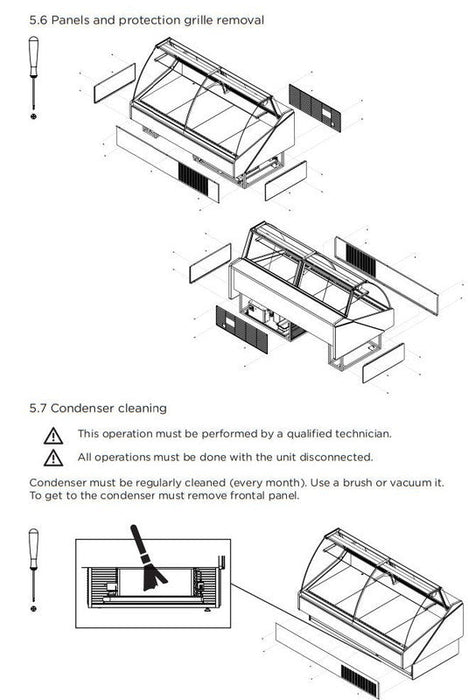 5.6 Panels and protection grille removal

5.7 Condenser cleaning

This operation must be performed by a qualified technician.

All operations must be done with the unit disconnected.

Condenser must be regularly cleaned (every month). Use a brush or vacuum it. To get to the condenser must remove frontal panel.