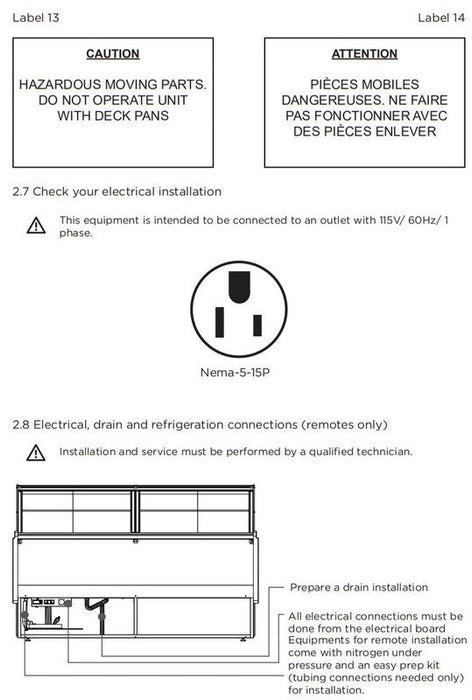 Label 13

Label 14

CAUTION

HAZARDOUS MOVING PARTS. DO NOT OPERATE UNIT WITH DECK PANS

ATTENTION

PIÈCES MOBILES DANGEREUSES. NE FAIRE PAS FONCTIONNER AVEC DES PIÈCES ENLEVER

2.7 Check your electrical installation

This equipment is intended to be connected to an outlet with 115V/ 60Hz/ 1 phase.

Nema-5-15P

2.8 Electrical, drain and refrigeration connections (remotes only)

Installation and service must be performed by a qualified technician.

Prepare a drain installation

All electrical connections must be done from the electrical board Equipments for remote installation come with nitrogen under pressure and an easy prep kit (tubing connections needed only) for installation.