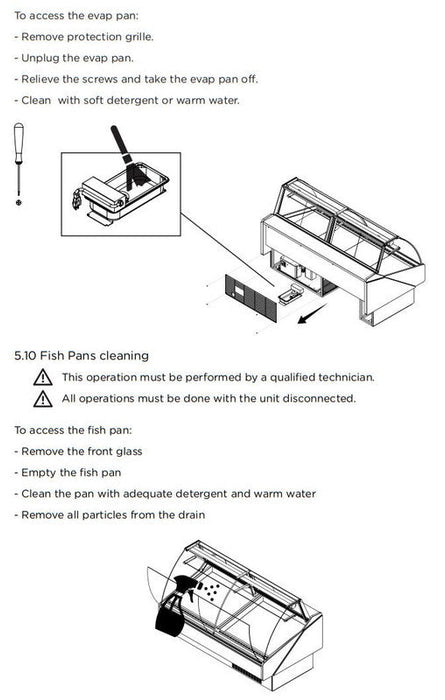 To access the evap pan:

- Remove protection grille.

- Unplug the evap pan.

- Relieve the screws and take the evap pan off.

- Clean  with soft detergent or warm water.

5.10 Fish Pans cleaning

This operation must be performed by a qualified technician.

All operations must be done with the unit disconnected.

To access the fish pan:

- Remove the front glass

- Empty the fish pan

- Clean the pan with adequate detergent and warm water

- Remove all particles from the drain