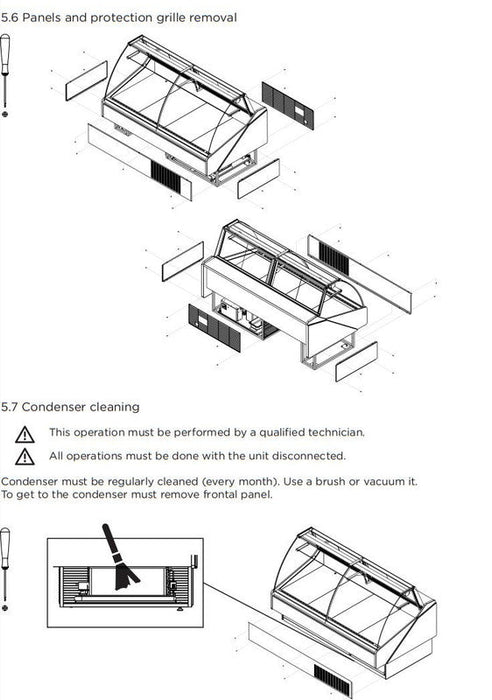 5.6 Panels and protection grille removal

5.7 Condenser cleaning

This operation must be performed by a qualified technician.

All operations must be done with the unit disconnected.

Condenser must be regularly cleaned (every month). Use a brush or vacuum it. To get to the condenser must remove frontal panel.