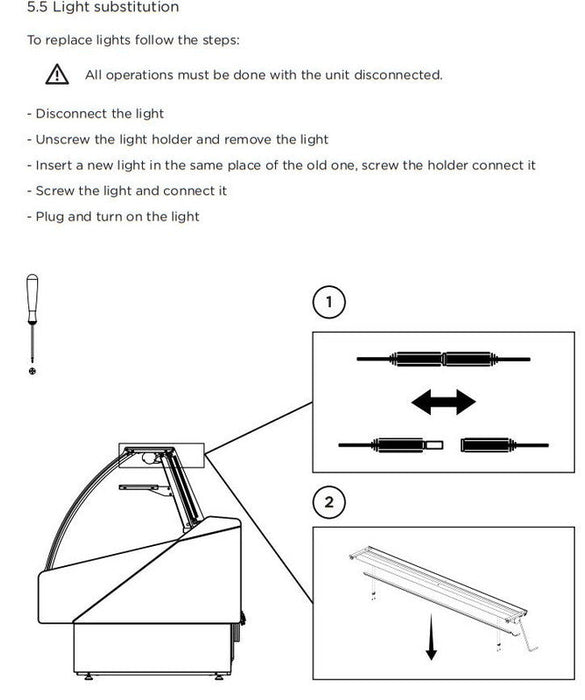 5.5 Light substitution

To replace lights follow the steps:

All operations must be done with the unit disconnected.

- Disconnect the light
- Unscrew the light holder and remove the light
- Insert a new light in the same place of the old one, screw the holder connect it
- Screw the light and connect it
- Plug and turn on the light

1

2