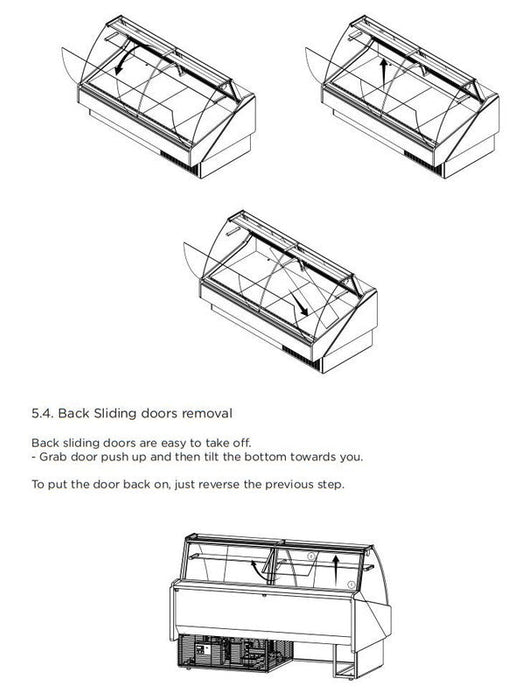 5.4. Back Sliding doors removal

Back sliding doors are easy to take off.
- Grab door push up and then tilt the bottom towards you.

To put the door back on, just reverse the previous step.

2

1