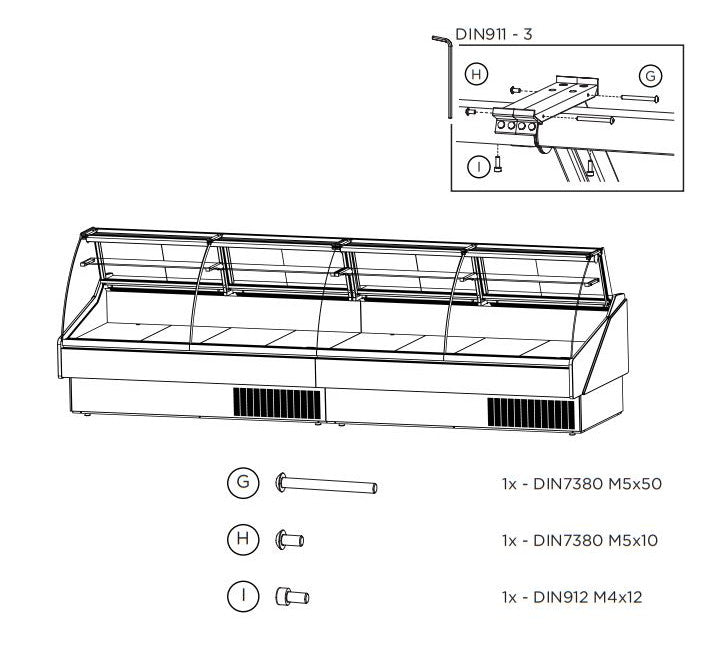 DIN911 - 3

H

G

I

G

1x - DIN7380 M5x50

H

1x - DIN7380 M5x10

I

1x - DIN912 M4x12