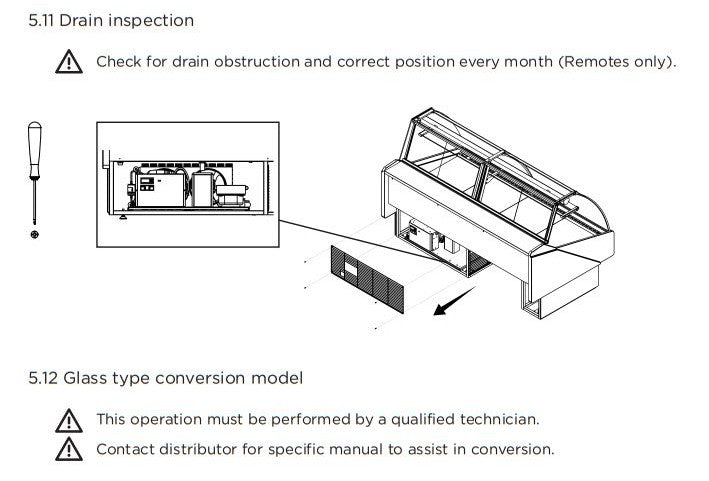 5.11 Drain inspection

Check for drain obstruction and correct position every month (Remotes only).

5.12 Glass type conversion model

This operation must be performed by a qualified technician.

Contact distributor for specific manual to assist in conversion.